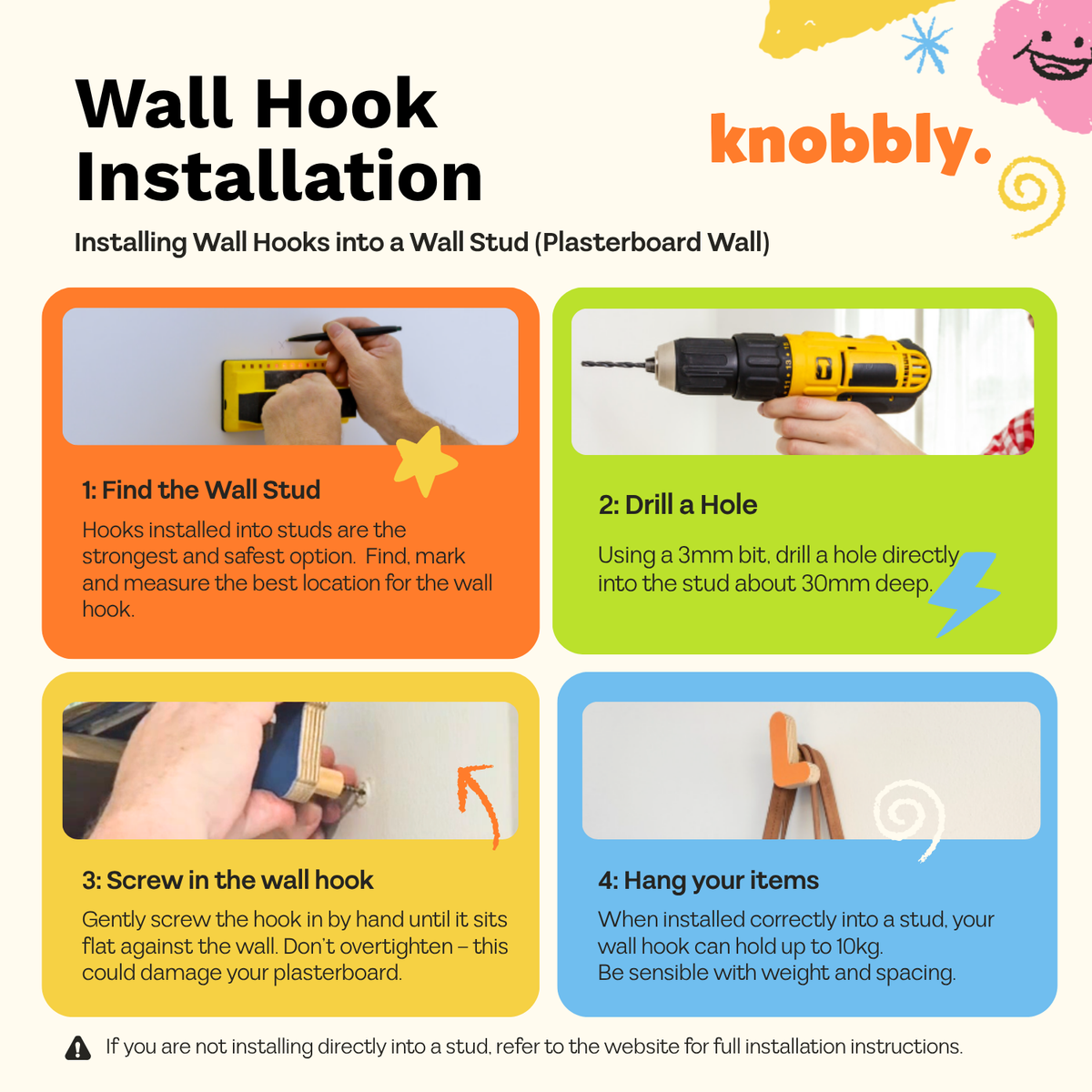 Wall Hook Installation

knobbly.

Installing Wall Hooks into a Wall Stud (Plasterboard Wall)

1: Find the Wall Stud

Hooks installed into studs are the strongest and safest option. Find, mark and measure the best location for the wall hook.

2: Drill a Hole

Using a 3mm bit, drill a hole directly into the stud about 30mm deep.

3: Screw in the wall hook

Gently screw the hook in by hand until it sits flat against the wall. Don't overtighten – this could damage your plasterboard.

4: Hang your items

When installed correctly into a stud, your wall hook can hold up to 10kg.
Be sensible with weight and spacing.

If you are not installing directly into a stud, refer to the website for full installation instructions.