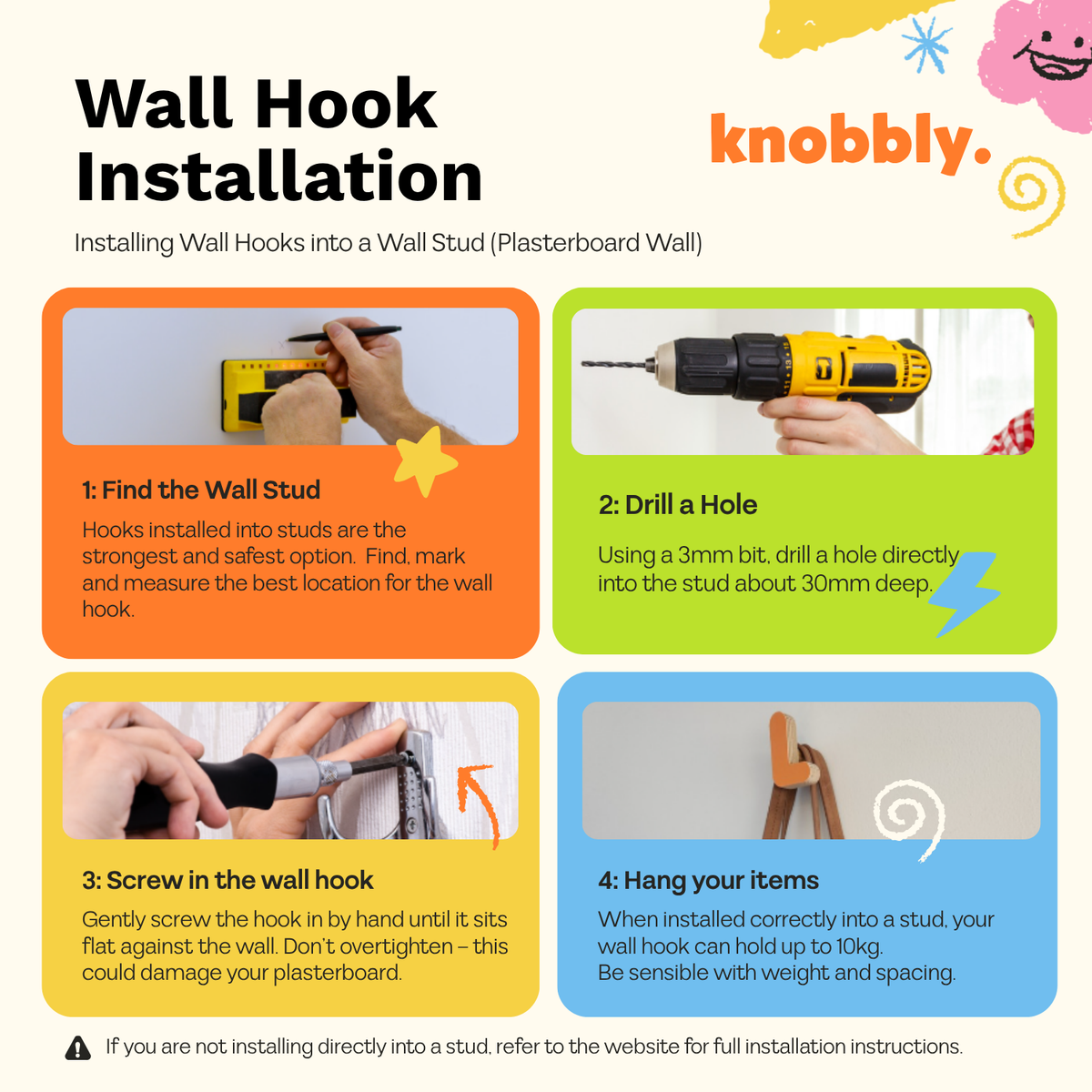 Wall Hook Installation

knobbly.

Installing Wall Hooks into a Wall Stud (Plasterboard Wall)

1: Find the Wall Stud

Hooks installed into studs are the strongest and safest option. Find, mark and measure the best location for the wall hook.

2: Drill a Hole

Using a 3mm bit, drill a hole directly into the stud about 30mm deep.

3: Screw in the wall hook

Gently screw the hook in by hand until it sits flat against the wall. Don't overtighten – this could damage your plasterboard.

4: Hang your items

When installed correctly into a stud, your wall hook can hold up to 10kg.
Be sensible with weight and spacing.

If you are not installing directly into a stud, refer to the website for full installation instructions.